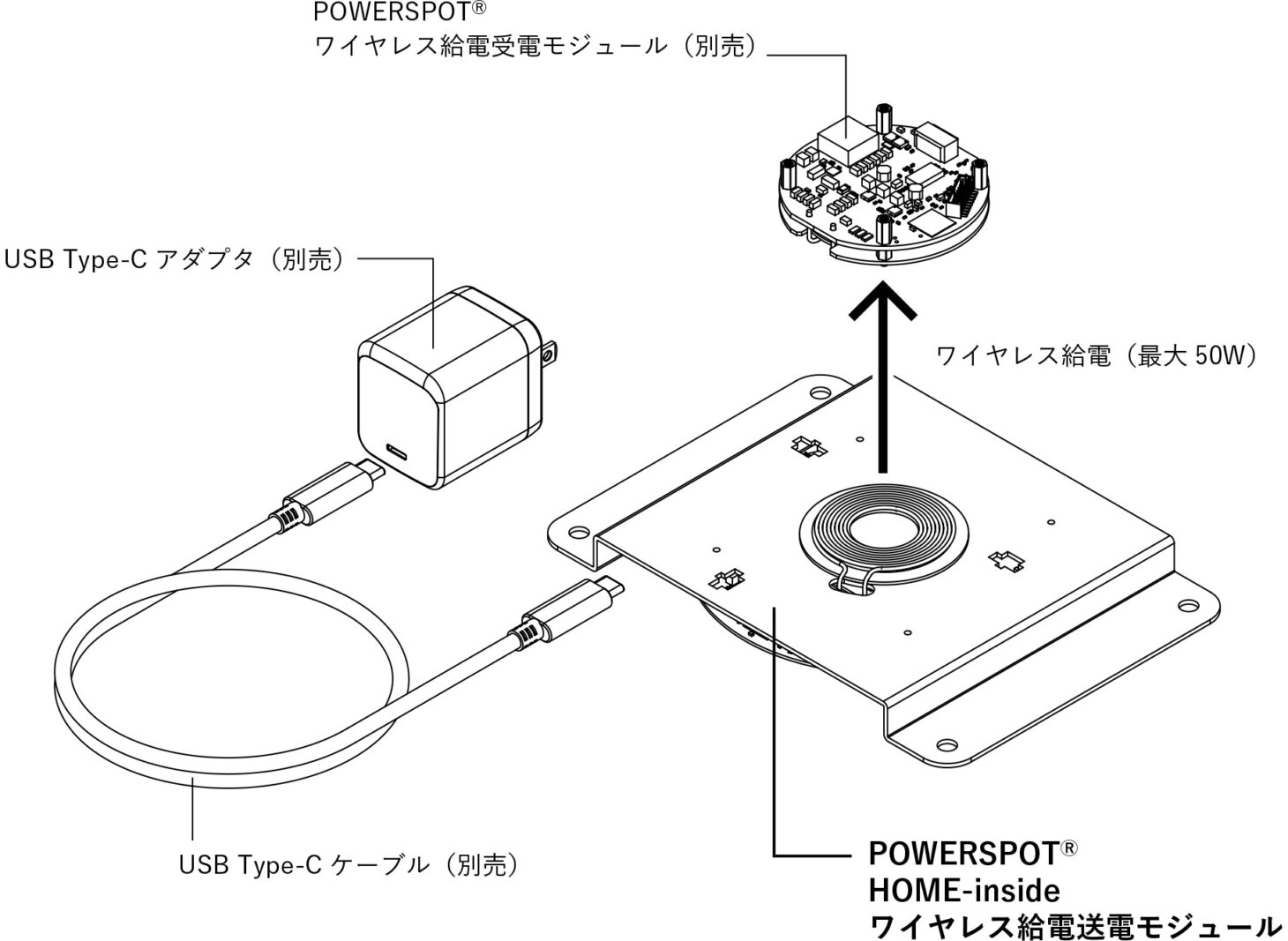 POWERSPOT®
ワイヤレス給電受電モジュール（別売）

USB Type-C アダプタ（別売）

ワイヤレス給電（最大 50W）

USB Type-C ケーブル（別売）

POWERSPOT®
HOME-inside
ワイヤレス給電送電モジュール