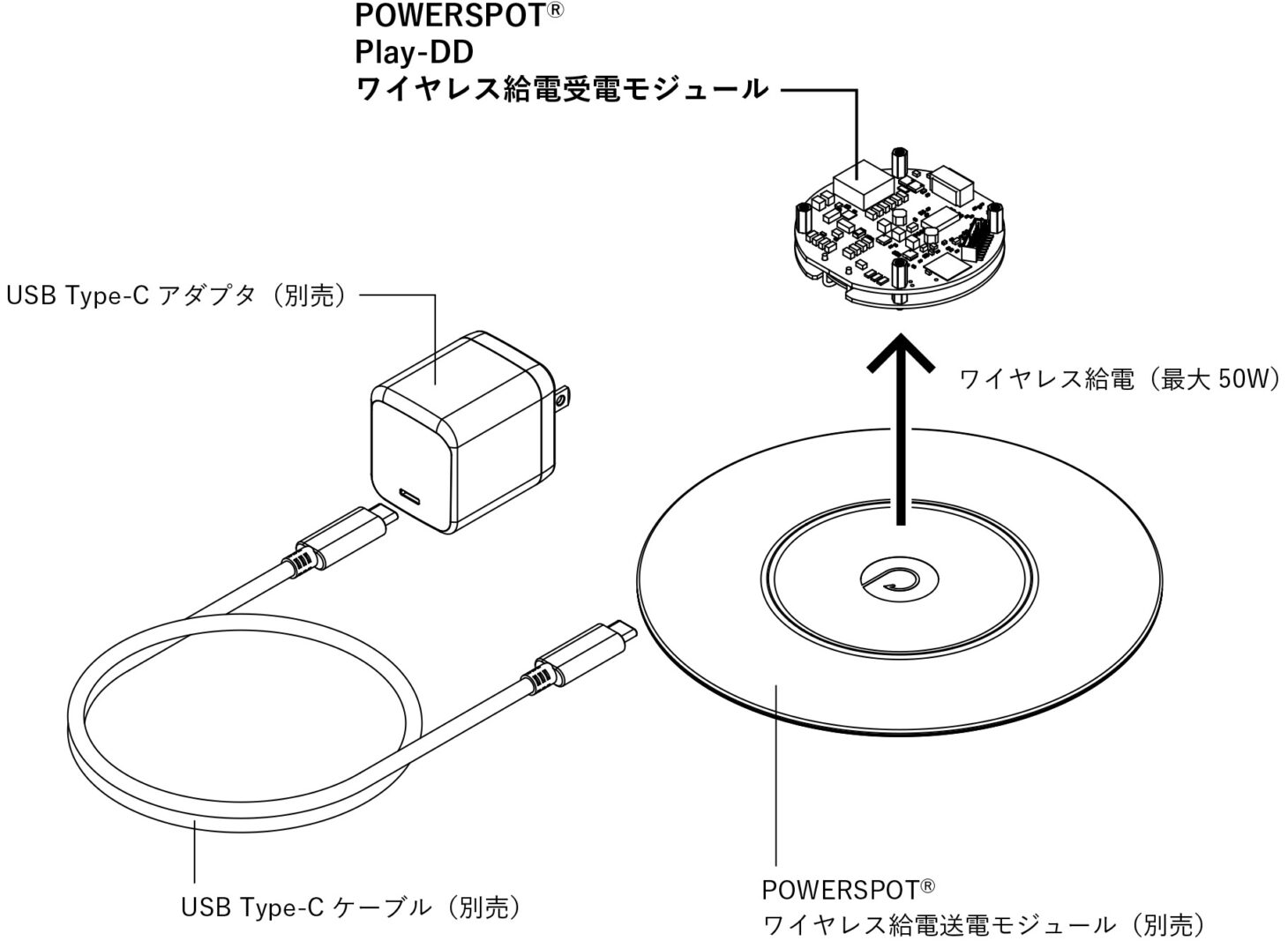 POWERSPOT®
Play-DD
ワイヤレス給電受電モジュール

USB Type-C アダプタ（別売）

ワイヤレス給電（最大 50W）

USB Type-C ケーブル（別売）

POWERSPOT®
ワイヤレス給電送電モジュール（別売）